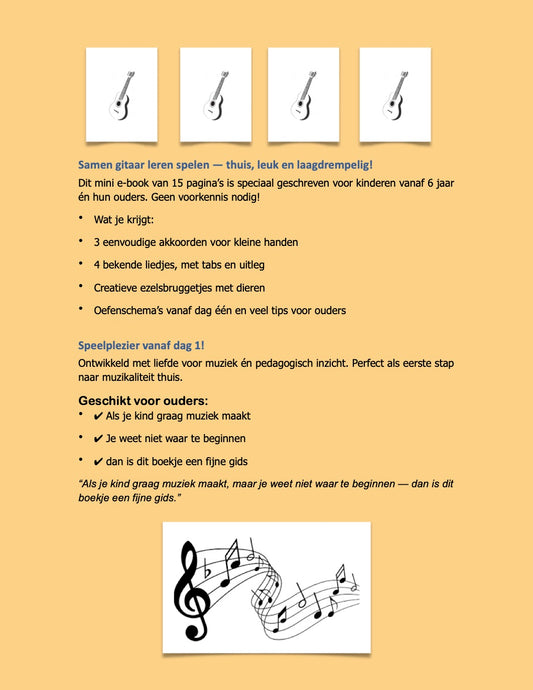 Samen gitaar leren spelen — thuis, leuk en laagdrempelig!

Dit mini e-book van 15 pagina's is speciaal geschreven voor kinderen vanaf 6 jaar én hun ouders. Geen voorkennis nodig!

• Wat je krijgt:
• 3 eenvoudige akkoorden voor kleine handen
• 4 bekende liedjes, met tabs en uitleg
• Creatieve ezelsbruggetjes met dieren
• Oefenschema's vanaf dag één en veel tips voor ouders

Speelplezier vanaf dag 1!

Ontwikkeld met liefde voor muziek én pedagogisch inzicht. Perfect als eerste stap naar muzikaliteit thuis.

Geschikt voor ouders:
• ✔ Als je kind graag muziek maakt
• ✔ Je weet niet waar te beginnen
• ✔ dan is dit boekje een fijne gids

"Als je kind graag muziek maakt, maar je weet niet waar te beginnen — dan is dit boekje een fijne gids."